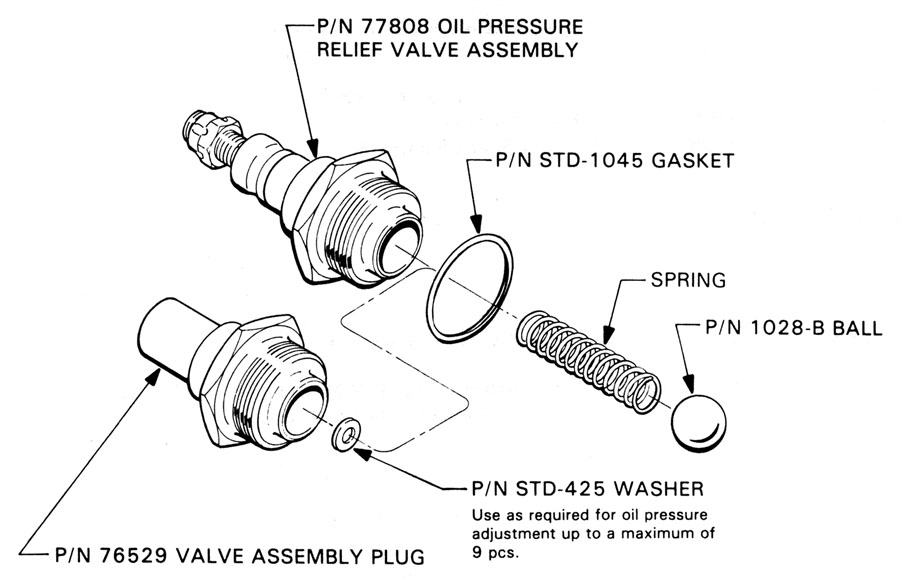 P/N 77808 OIL PRESSURE RELIEF VALVE ASSEMBLY

P/N STD-1045 GASKET

SPRING

P/N 1028-B BALL

P/N STD-425 WASHER
Use as required for oil pressure adjustment up to a maximum of 9 pcs.

P/N 76529 VALVE ASSEMBLY PLUG